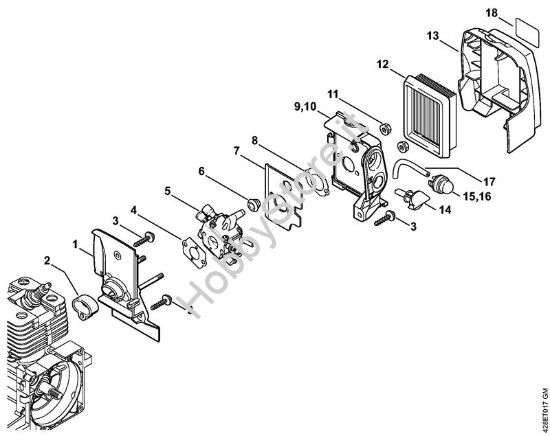 18
13
12
11
9,10
8
7
6
5
4
3
1
2
17
15,16
14
3
HobbyStore.it
428ET017 GM